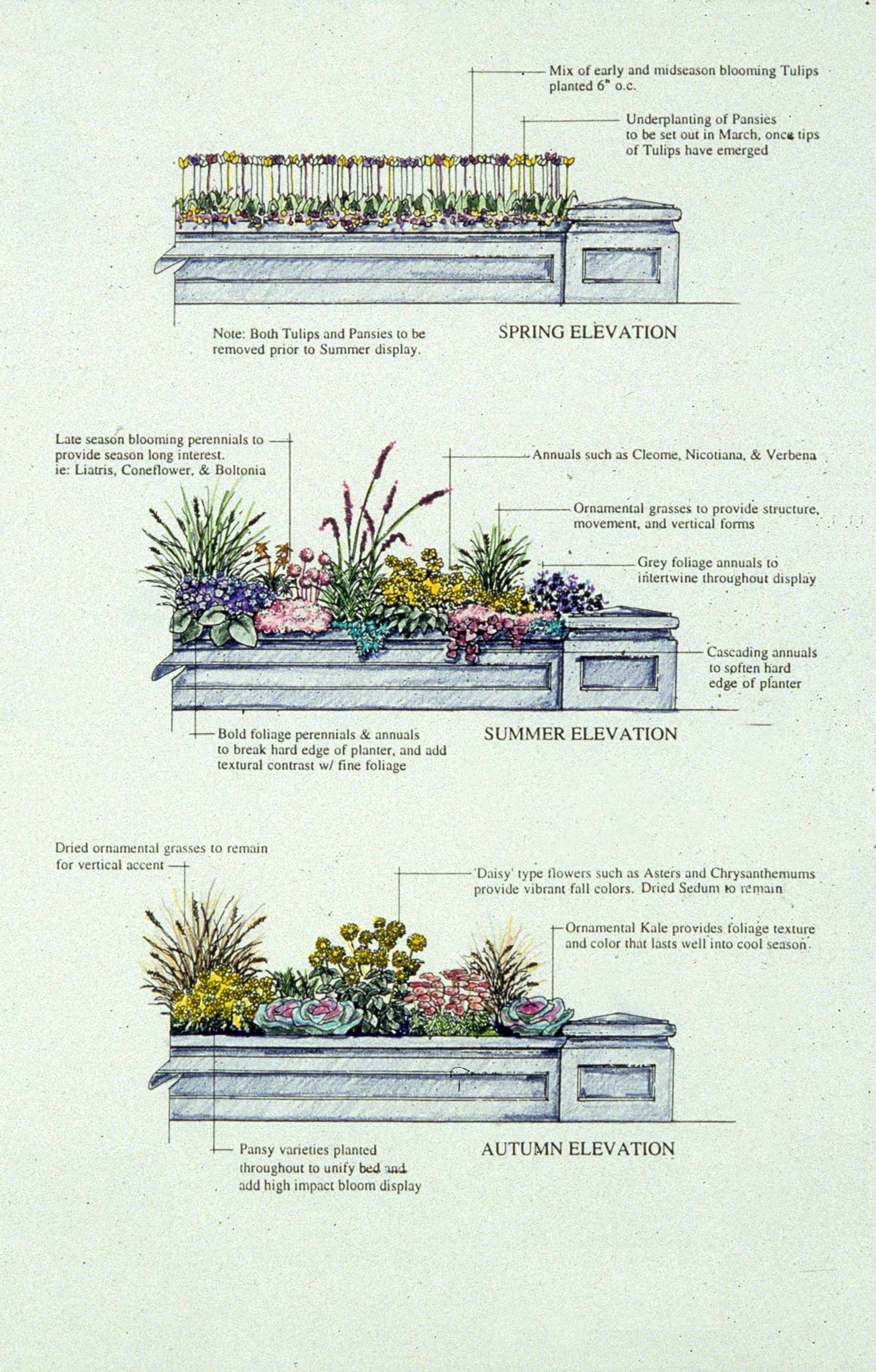 Mix of early and midseason blooming Tulips planted 6" o.c.

Underplanting of Pansies to be set out in March, once tips of Tulips have emerged

Note: Both Tulips and Pansies to be removed prior to Summer display.

SPRING ELEVATION

Late season blooming perennials to provide season long interest. ie: Liatris, Coneflower, & Boltonia

Annuals such as Cleome, Nicotiana, & Verbena

Ornamental grasses to provide structure, movement, and vertical forms

Grey foliage annuals to intertwine throughout display

Cascading annuals to soften hard edge of planter

Bold foliage perennials & annuals to break hard edge of planter, and add textural contrast w/ fine foliage

SUMMER ELEVATION

Dried ornamental grasses to remain for vertical accent

'Daisy' type flowers such as Asters and Chrysanthemums provide vibrant fall colors. Dried Sedum to remain

Ornamental Kale provides foliage texture and color that lasts well into cool season.

Pansy varieties planted throughout to unify bed and add high impact bloom display

AUTUMN ELEVATION